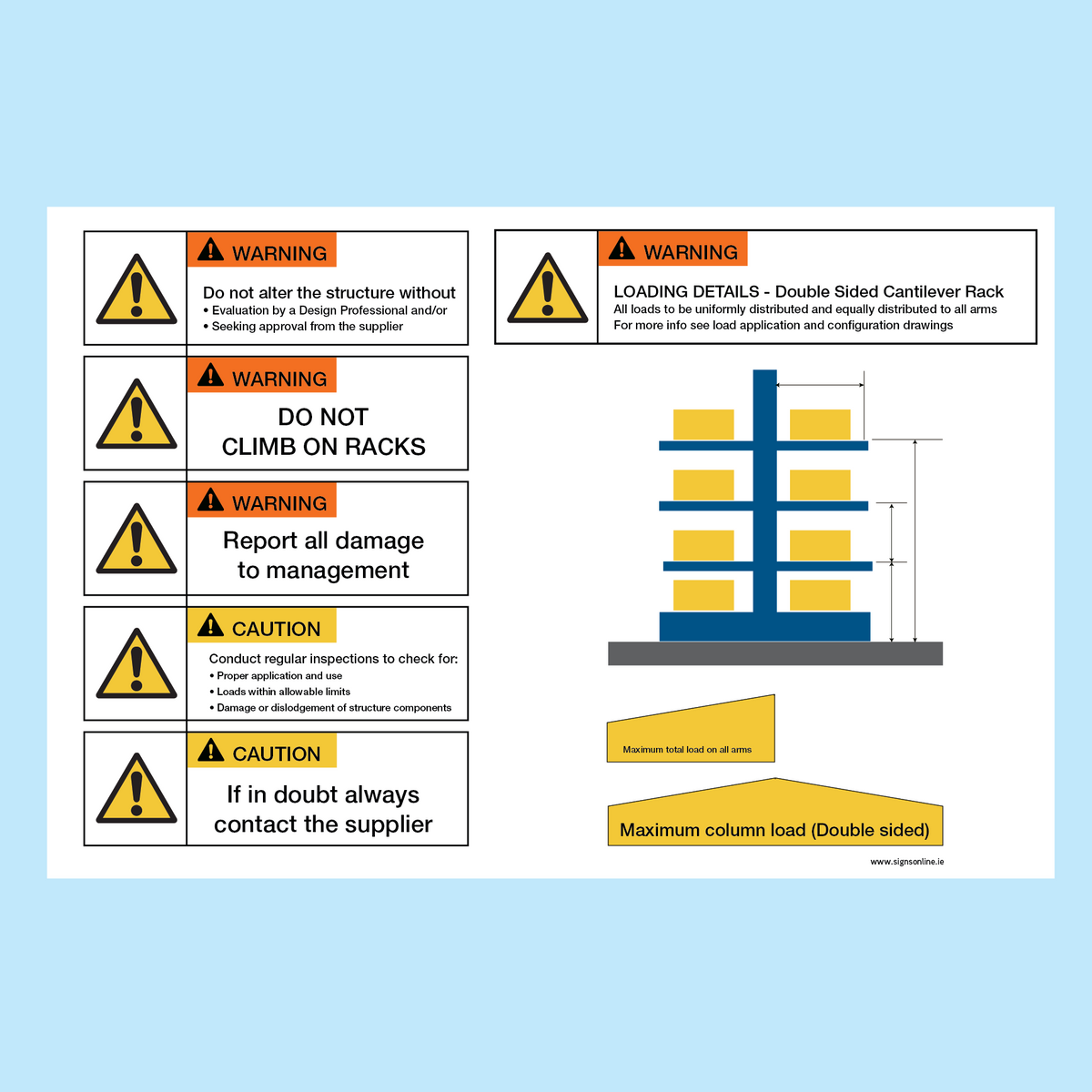 WARNING

Do not alter the structure without
• Evaluation by a Design Professional and/or
• Seeking approval from the supplier

WARNING

DO NOT
CLIMB ON RACKS

WARNING

Report all damage
to management

CAUTION

Conduct regular inspections to check for:
• Proper application and use
• Loads within allowable limits
• Damage or dislodgement of structure components

CAUTION

If in doubt always
contact the supplier

WARNING

LOADING DETAILS - Double Sided Cantilever Rack
All loads to be uniformly distributed and equally distributed to all arms
For more info see load application and configuration drawings

Maximum total load on all arms

Maximum column load (Double sided)

www.signsonline.ie